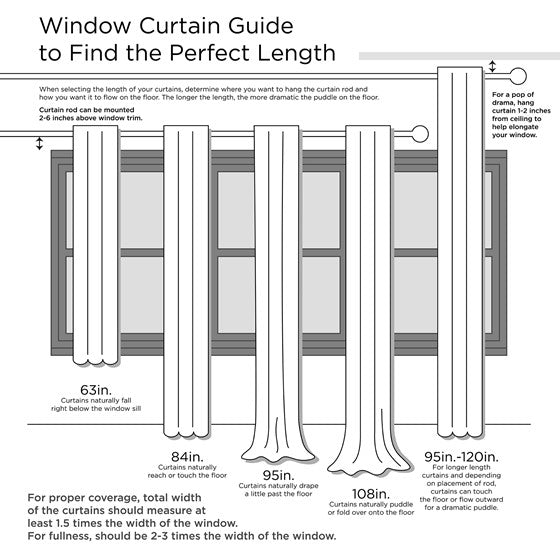 Window Curtain Guide to Find the Perfect Length

When selecting the length of your curtains, determine where you want to hang the curtain rod and how you want it to flow on the floor. The longer the length, the more dramatic the puddle on the floor.

Curtain rod can be mounted 2-6 inches above window trim.

For a pop of drama, hang curtain 1-2 inches from ceiling to help elongate your window.

63in.
Curtains naturally fall right below the window sill

84in.
Curtains naturally reach or touch the floor

95in.
Curtains naturally drape a little past the floor

108in.
Curtains naturally puddle or fold over onto the floor

95in.-120in.
For longer length curtains and depending on placement of rod, curtains can touch the floor or flow outward for a dramatic puddle.

For proper coverage, total width of the curtains should measure at least 1.5 times the width of the window.
For fullness, should be 2-3 times the width of the window.